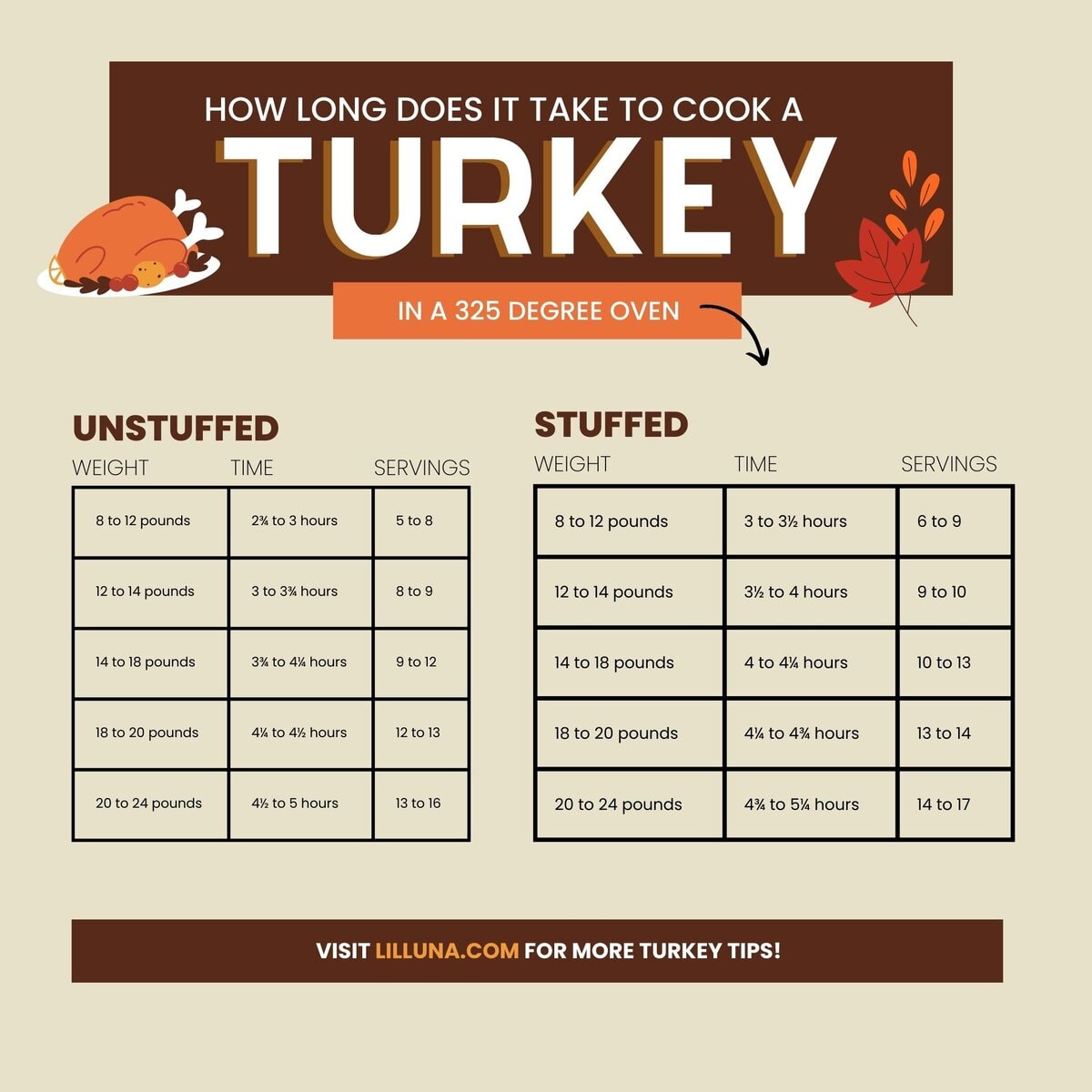 HOW LONG DOES IT TAKE TO COOK A

TURKEY

IN A 325 DEGREE OVEN

UNSTUFFED

| WEIGHT | TIME | SERVINGS |
|---|---|---|
| 8 to 12 pounds | 2¾ to 3 hours | 5 to 8 |
| 12 to 14 pounds | 3 to 3¾ hours | 8 to 9 |
| 14 to 18 pounds | 3¾ to 4¼ hours | 9 to 12 |
| 18 to 20 pounds | 4¼ to 4½ hours | 12 to 13 |
| 20 to 24 pounds | 4½ to 5 hours | 13 to 16 |

STUFFED

| WEIGHT | TIME | SERVINGS |
|---|---|---|
| 8 to 12 pounds | 3 to 3½ hours | 6 to 9 |
| 12 to 14 pounds | 3½ to 4 hours | 9 to 10 |
| 14 to 18 pounds | 4 to 4¼ hours | 10 to 13 |
| 18 to 20 pounds | 4¼ to 4¾ hours | 13 to 14 |
| 20 to 24 pounds | 4¾ to 5¼ hours | 14 to 17 |

VISIT LILLUNA.COM FOR MORE TURKEY TIPS!